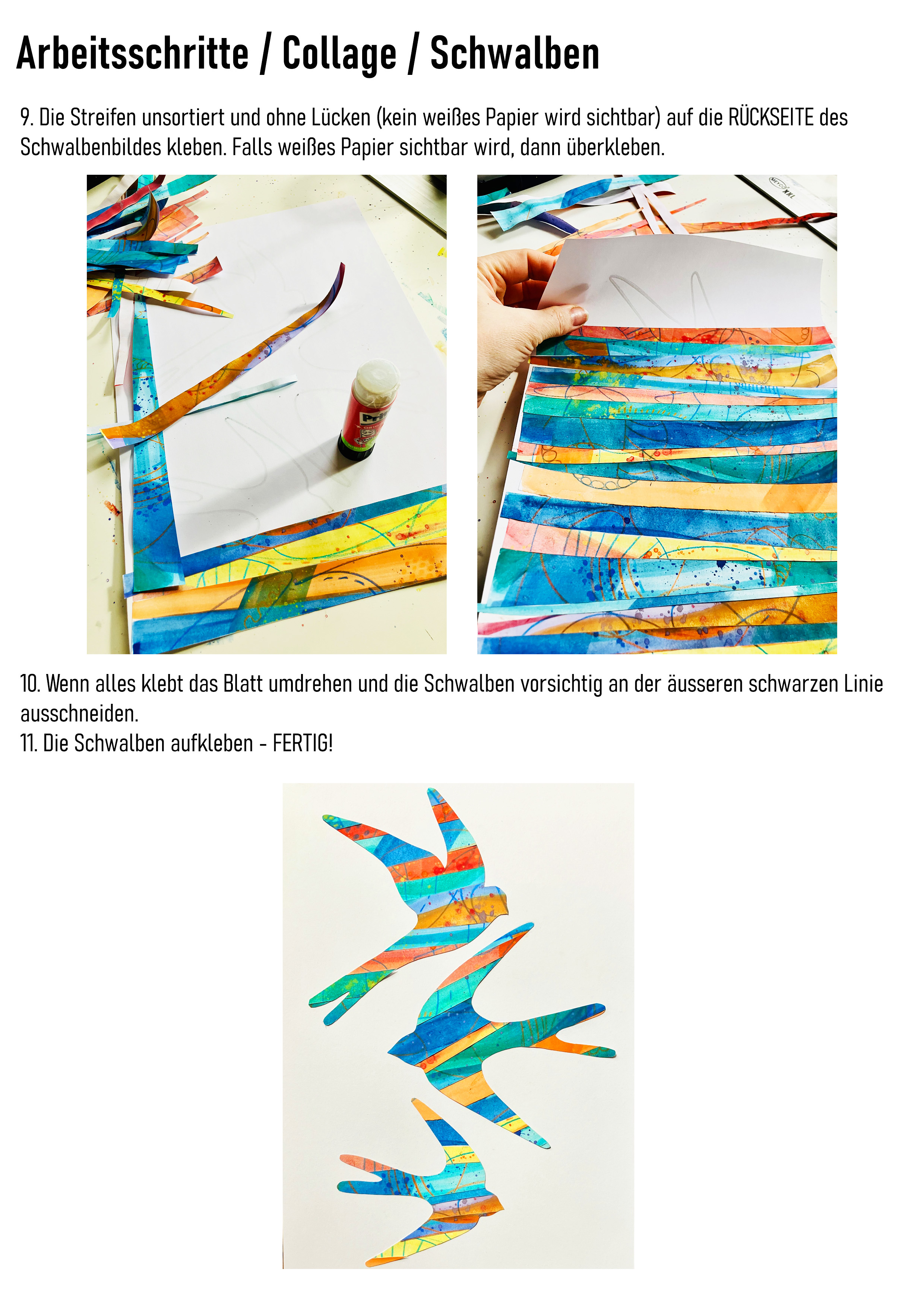 Arbeitsschritte / Collage / Schwalben

9. Die Streifen unsortiert und ohne Lücken (kein weißes Papier wird sichtbar) auf die RÜCKSEITE des Schwalbenbildes kleben. Falls weißes Papier sichtbar wird, dann überkleben.

Pritt

10. Wenn alles klebt das Blatt umdrehen und die Schwalben vorsichtig an der äusseren schwarzen Linie ausschneiden.
11. Die Schwalben aufkleben - FERTIG!